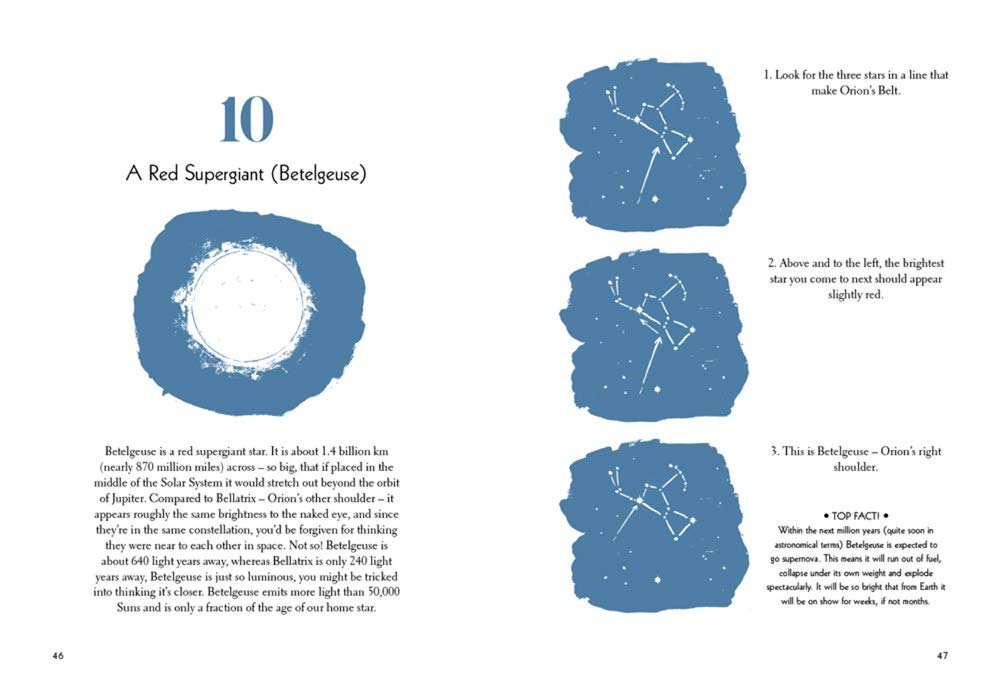 10

A Red Supergiant (Betelgeuse)

Betelgeuse is a red supergiant star. It is about 1.4 billion km (nearly 870 million miles) across – so big, that if placed in the middle of the Solar System it would stretch out beyond the orbit of Jupiter. Compared to Bellatrix – Orion's other shoulder – it appears roughly the same brightness to the naked eye, and since they're in the same constellation, you'd be forgiven for thinking they were near to each other in space. Not so! Betelgeuse is about 640 light years away, whereas Bellatrix is only 240 light years away, Betelgeuse is just so luminous, you might be tricked into thinking it's closer. Betelgeuse emits more light than 50,000 Suns and is only a fraction of the age of our home star.

46

1. Look for the three stars in a line that make Orion's Belt.

2. Above and to the left, the brightest star you come to next should appear slightly red.

3. This is Betelgeuse – Orion's right shoulder.

• TOP FACT! •
Within the next million years (quite soon in astronomical terms) Betelgeuse is expected to go supernova. This means it will run out of fuel, collapse under its own weight and explode spectacularly. It will be so bright that from Earth it will be on show for weeks, if not months.

47