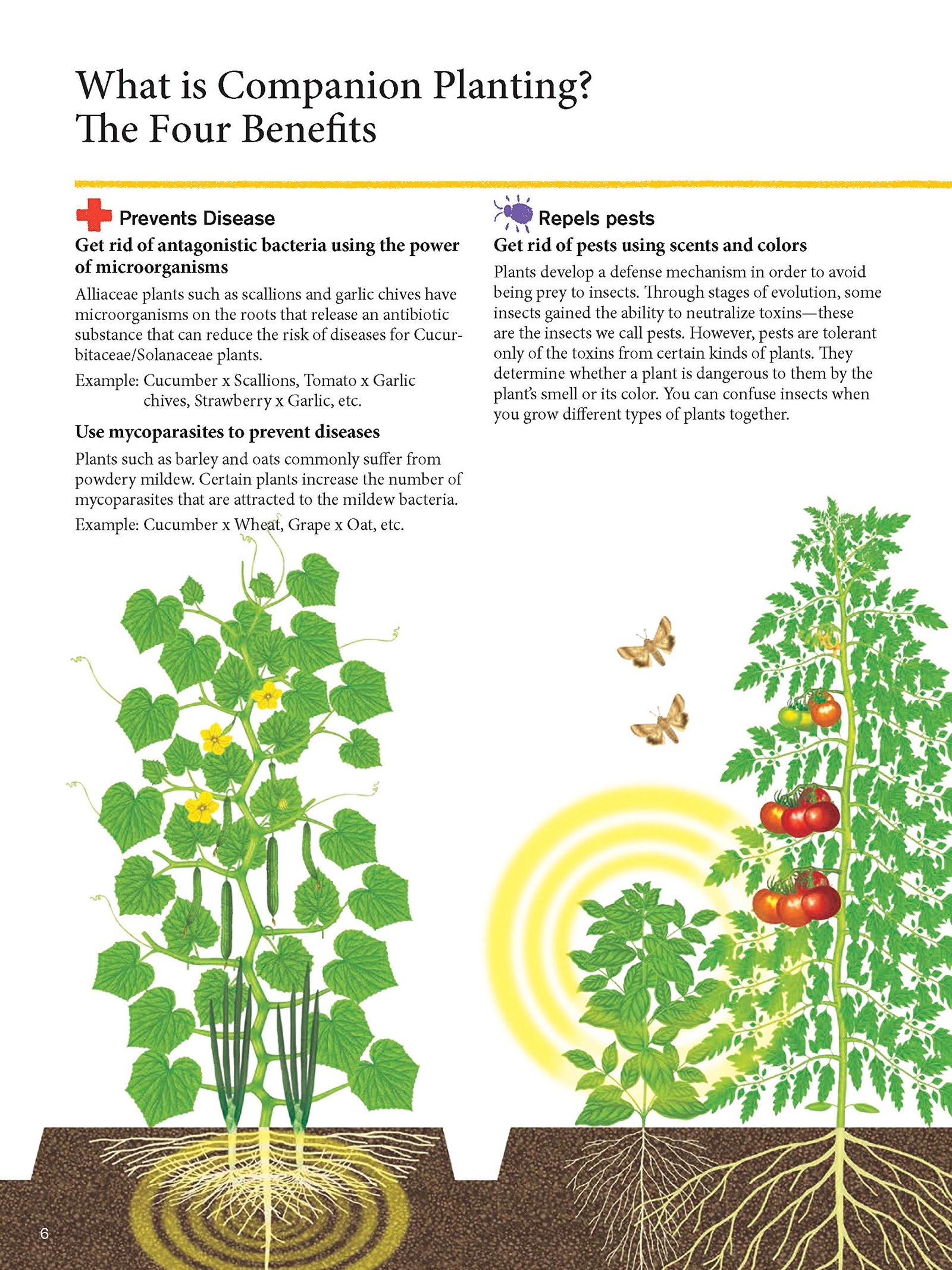 What is Companion Planting?
The Four Benefits

Prevents Disease

Get rid of antagonistic bacteria using the power of microorganisms

Alliaceae plants such as scallions and garlic chives have microorganisms on the roots that release an antibiotic substance that can reduce the risk of diseases for Cucurbitaceae/Solanaceae plants.

Example: Cucumber x Scallions, Tomato x Garlic chives, Strawberry x Garlic, etc.

Use mycoparasites to prevent diseases

Plants such as barley and oats commonly suffer from powdery mildew. Certain plants increase the number of mycoparasites that are attracted to the mildew bacteria.

Example: Cucumber x Wheat, Grape x Oat, etc.

Repels pests

Get rid of pests using scents and colors

Plants develop a defense mechanism in order to avoid being prey to insects. Through stages of evolution, some insects gained the ability to neutralize toxins—these are the insects we call pests. However, pests are tolerant only of the toxins from certain kinds of plants. They determine whether a plant is dangerous to them by the plant's smell or its color. You can confuse insects when you grow different types of plants together.

6