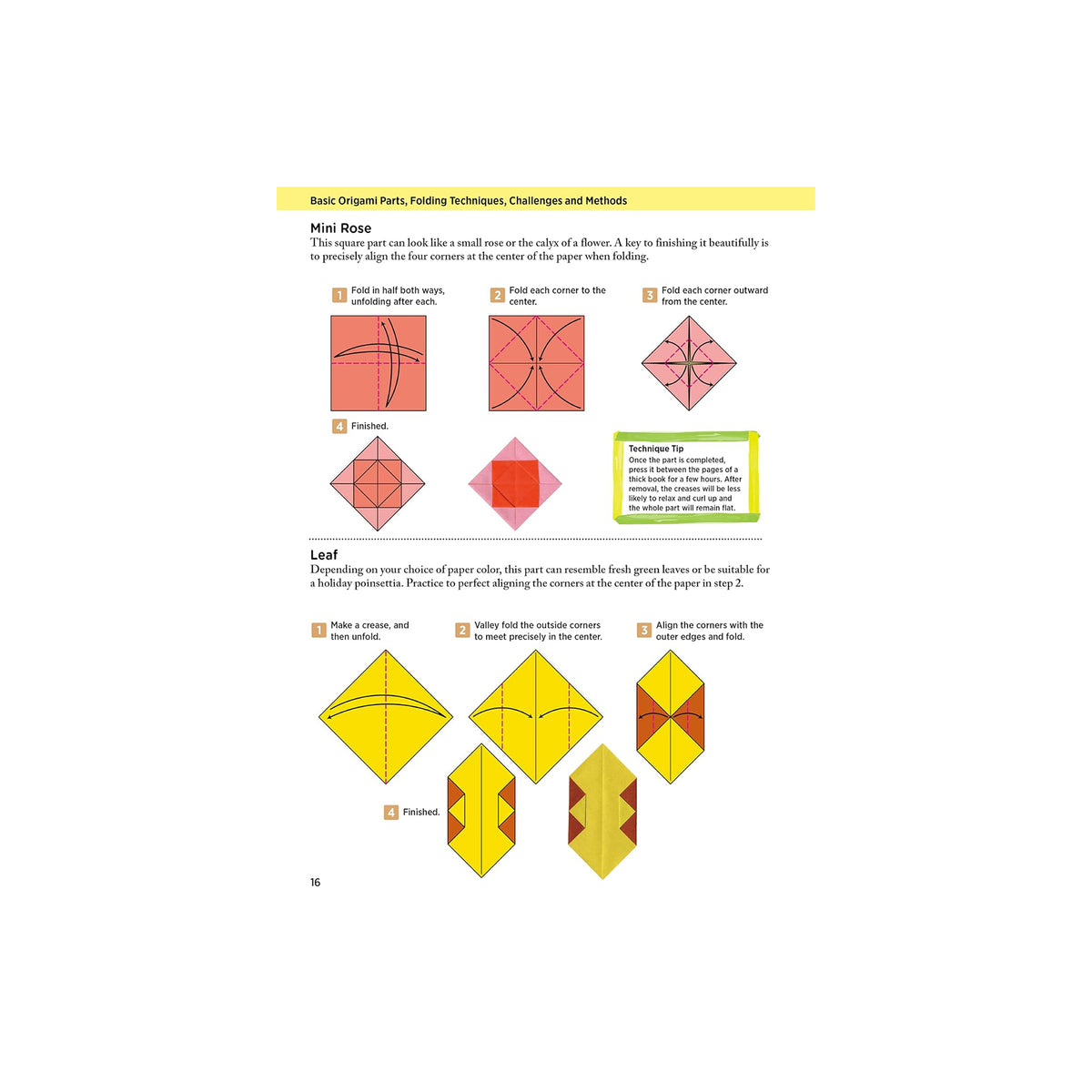 Basic Origami Parts, Folding Techniques, Challenges and Methods

Mini Rose
This square part can look like a small rose or the calyx of a flower. A key to finishing it beautifully is to precisely align the four corners at the center of the paper when folding.

1 Fold in half both ways, unfolding after each.

2 Fold each corner to the center.

3 Fold each corner outward from the center.

4 Finished.

Technique Tip
Once the part is completed, press it between the pages of a thick book for a few hours. After removal, the creases will be less likely to relax and curl up and the whole part will remain flat.

Leaf
Depending on your choice of paper color, this part can resemble fresh green leaves or be suitable for a holiday poinsettia. Practice to perfect aligning the corners at the center of the paper in step 2.

1 Make a crease, and then unfold.

2 Valley fold the outside corners to meet precisely in the center.

3 Align the corners with the outer edges and fold.

4 Finished.

16