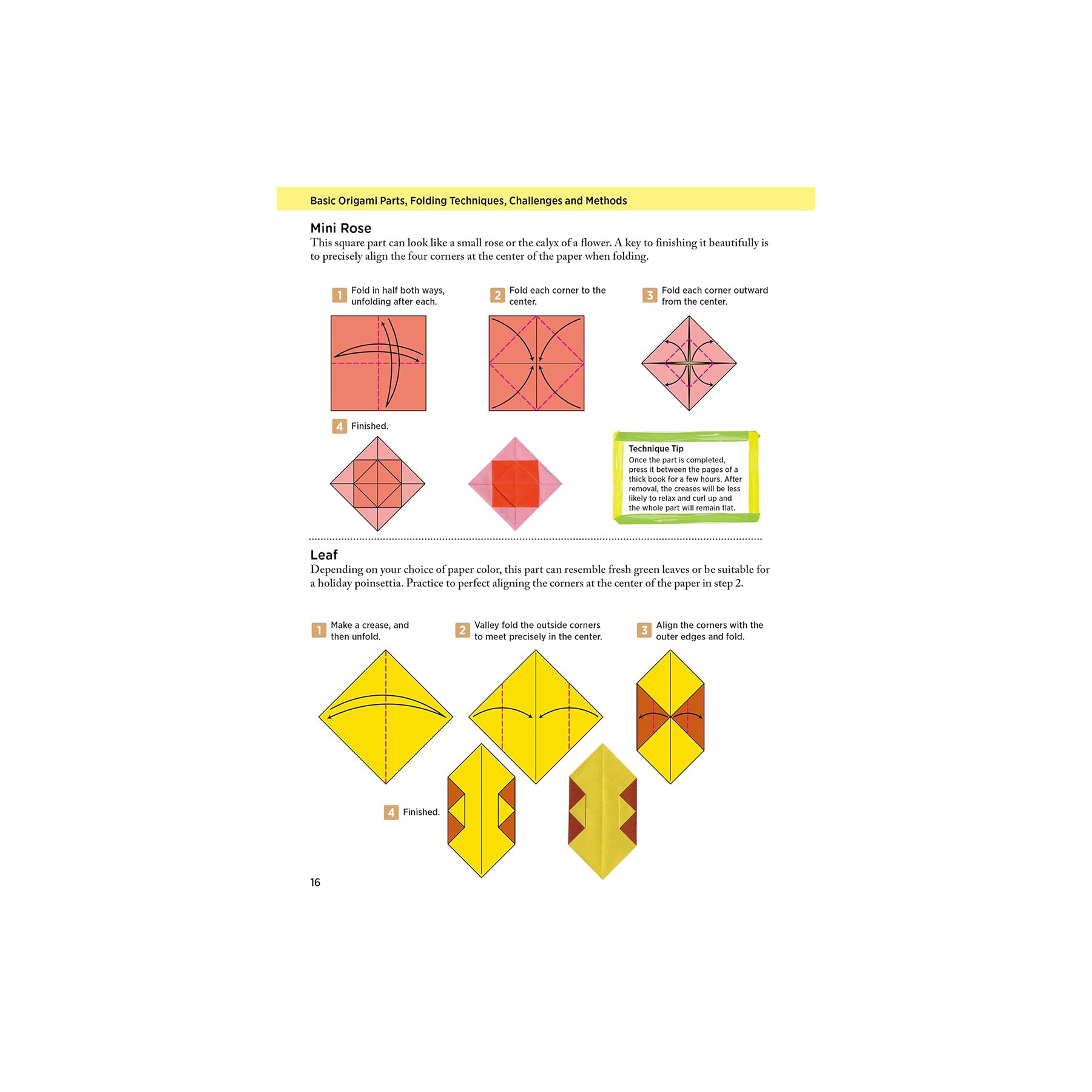 Basic Origami Parts, Folding Techniques, Challenges and Methods

Mini Rose
This square part can look like a small rose or the calyx of a flower. A key to finishing it beautifully is to precisely align the four corners at the center of the paper when folding.

1 Fold in half both ways, unfolding after each.

2 Fold each corner to the center.

3 Fold each corner outward from the center.

4 Finished.

Technique Tip
Once the part is completed, press it between the pages of a thick book for a few hours. After removal, the creases will be less likely to relax and curl up and the whole part will remain flat.

Leaf
Depending on your choice of paper color, this part can resemble fresh green leaves or be suitable for a holiday poinsettia. Practice to perfect aligning the corners at the center of the paper in step 2.

1 Make a crease, and then unfold.

2 Valley fold the outside corners to meet precisely in the center.

3 Align the corners with the outer edges and fold.

4 Finished.

16