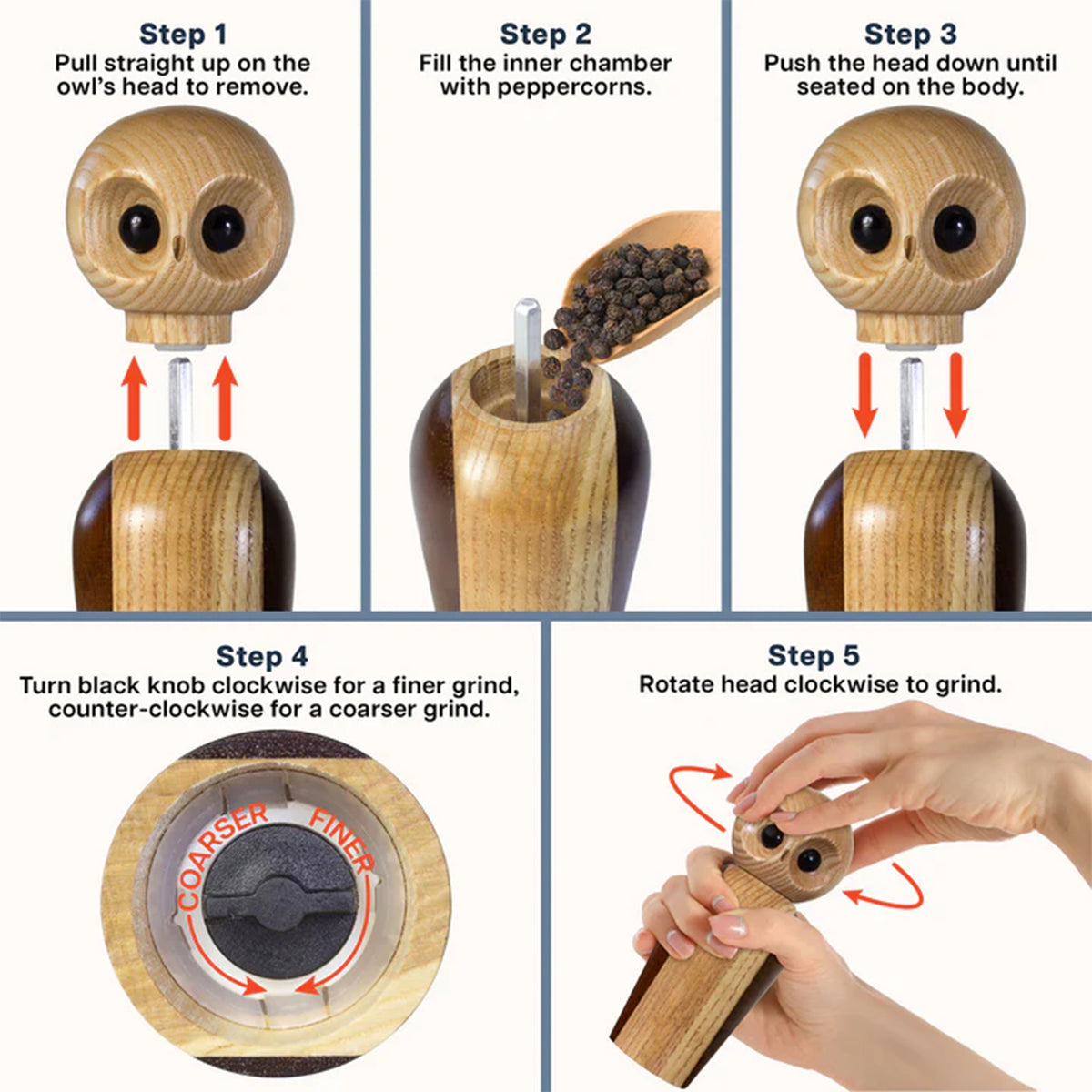 Step 1
Pull straight up on the owl's head to remove.

Step 2
Fill the inner chamber with peppercorns.

Step 3
Push the head down until seated on the body.

Step 4
Turn black knob clockwise for a finer grind, counter-clockwise for a coarser grind.

COARSER FINER

Step 5
Rotate head clockwise to grind.