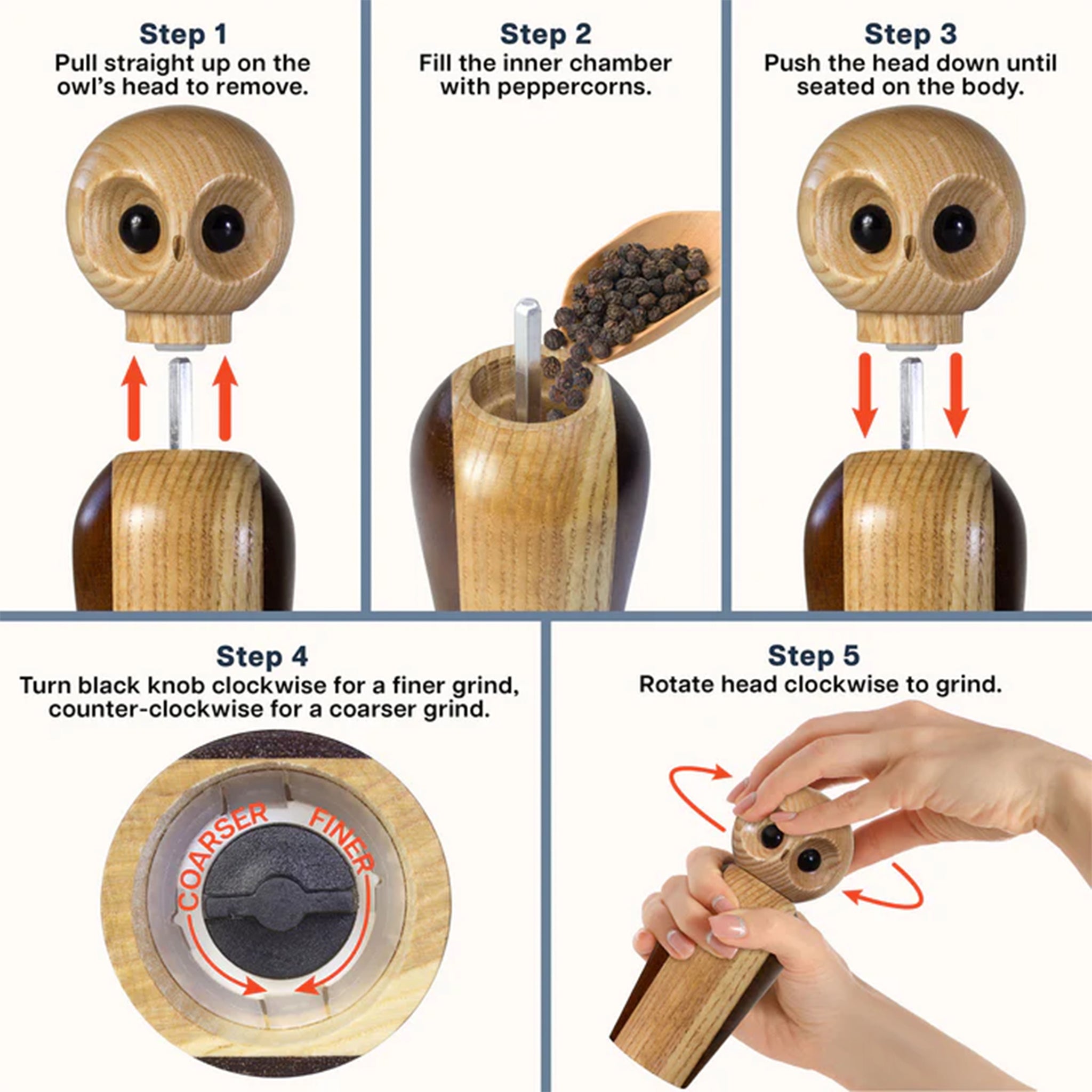 Step 1
Pull straight up on the owl's head to remove.

Step 2
Fill the inner chamber with peppercorns.

Step 3
Push the head down until seated on the body.

Step 4
Turn black knob clockwise for a finer grind, counter-clockwise for a coarser grind.

COARSER FINER

Step 5
Rotate head clockwise to grind.