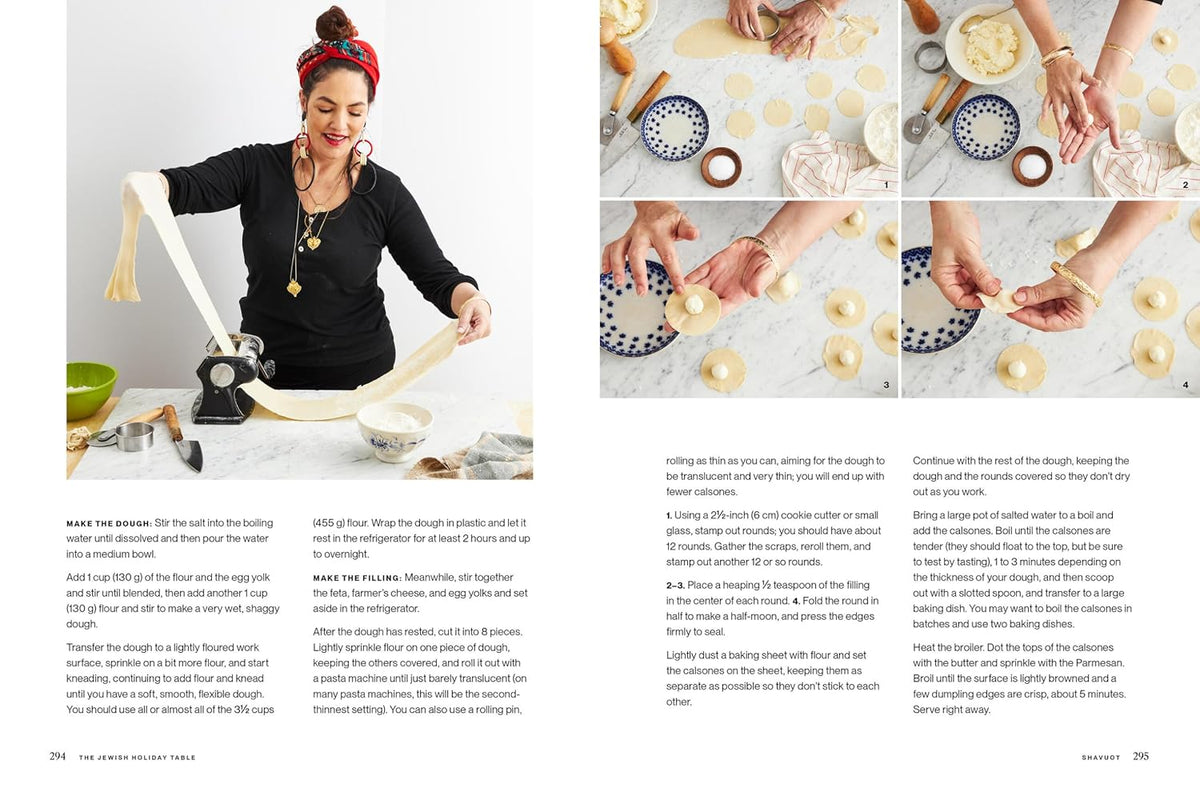 1

2

3

4

MAKE THE DOUGH: Stir the salt into the boiling water until dissolved and then pour the water into a medium bowl.

Add 1 cup (130 g) of the flour and the egg yolk and stir until blended, then add another 1 cup (130 g) flour and stir to make a very wet, shaggy dough.

Transfer the dough to a lightly floured work surface, sprinkle on a bit more flour, and start kneading, continuing to add flour and knead until you have a soft, smooth, flexible dough. You should use all or almost all of the 3½ cups (455 g) flour. Wrap the dough in plastic and let it rest in the refrigerator for at least 2 hours and up to overnight.

MAKE THE FILLING: Meanwhile, stir together the feta, farmer's cheese, and egg yolks and set aside in the refrigerator.

After the dough has rested, cut it into 8 pieces. Lightly sprinkle flour on one piece of dough, keeping the others covered, and roll it out with a pasta machine until just barely translucent (on many pasta machines, this will be the second-thinnest setting). You can also use a rolling pin, rolling as thin as you can, aiming for the dough to be translucent and very thin; you will end up with fewer calsones.

1. Using a 2½-inch (6 cm) cookie cutter or small glass, stamp out rounds; you should have about 12 rounds. Gather the scraps, reroll them, and stamp out another 12 or so rounds.

2–3. Place a heaping ½ teaspoon of the filling in the center of each round. 4. Fold the round in half to make a half-moon, and press the edges firmly to seal.

Lightly dust a baking sheet with flour and set the calsones on the sheet, keeping them as separate as possible so they don't stick to each other.

Continue with the rest of the dough, keeping the dough and the rounds covered so they don't dry out as you work.

Bring a large pot of salted water to a boil and add the calsones. Boil until the calsones are tender (they should float to the top, but be sure to test by tasting), 1 to 3 minutes depending on the thickness of your dough, and then scoop out with a slotted spoon, and transfer to a large baking dish. You may want to boil the calsones in batches and use two baking dishes.

Heat the broiler. Dot the tops of the calsones with the butter and sprinkle with the Parmesan. Broil until the surface is lightly browned and a few dumpling edges are crisp, about 5 minutes. Serve right away.

294 THE JEWISH HOLIDAY TABLE

SHAVUOT 295